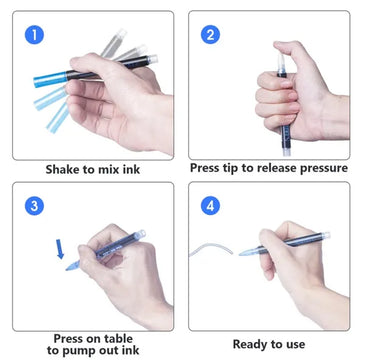 1

Shake to mix ink

2

Press tip to release pressure

3

Press on table to pump out ink

4

Ready to use